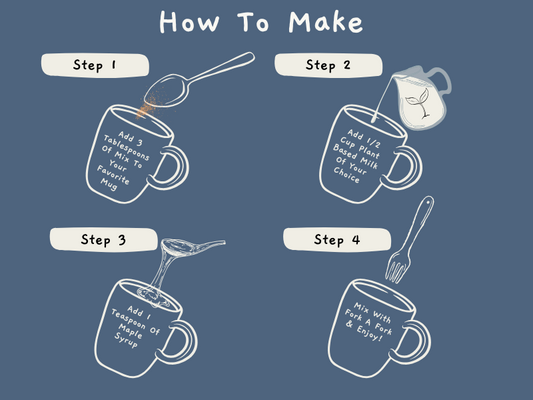 How To Make

Step 1

Add 3 Tablespoons Of Mix To Your Favorite Mug

Step 2

Add 1/2 Cup Plant Based Milk Of Your Choice

Step 3

Add 1 Teaspoon Of Maple Syrup

Step 4

Mix With Fork A Fork & Enjoy!